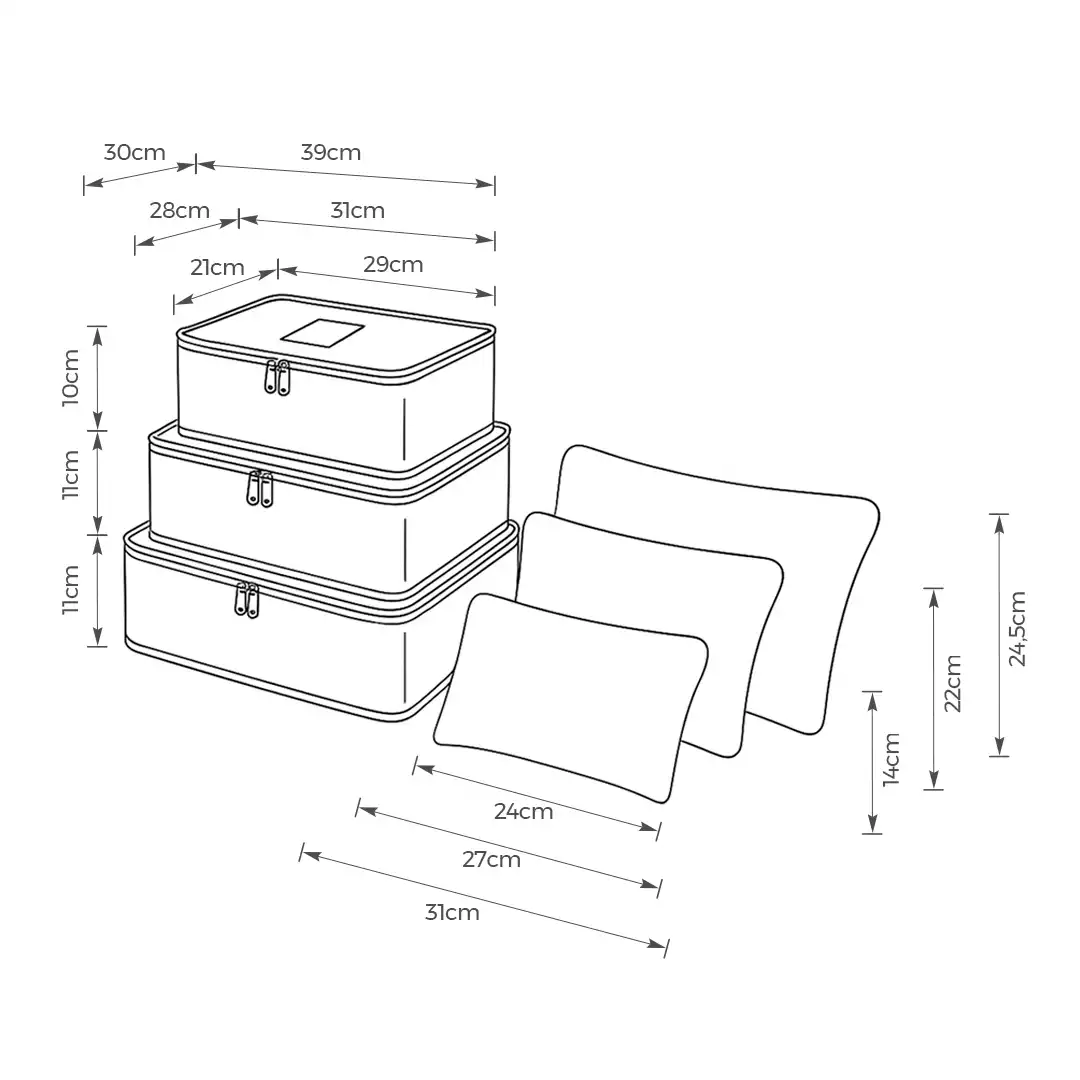 30cm
39cm
28cm
31cm
21cm
29cm
10cm
11cm
11cm
24cm
27cm
31cm
14cm
22cm
24,5cm